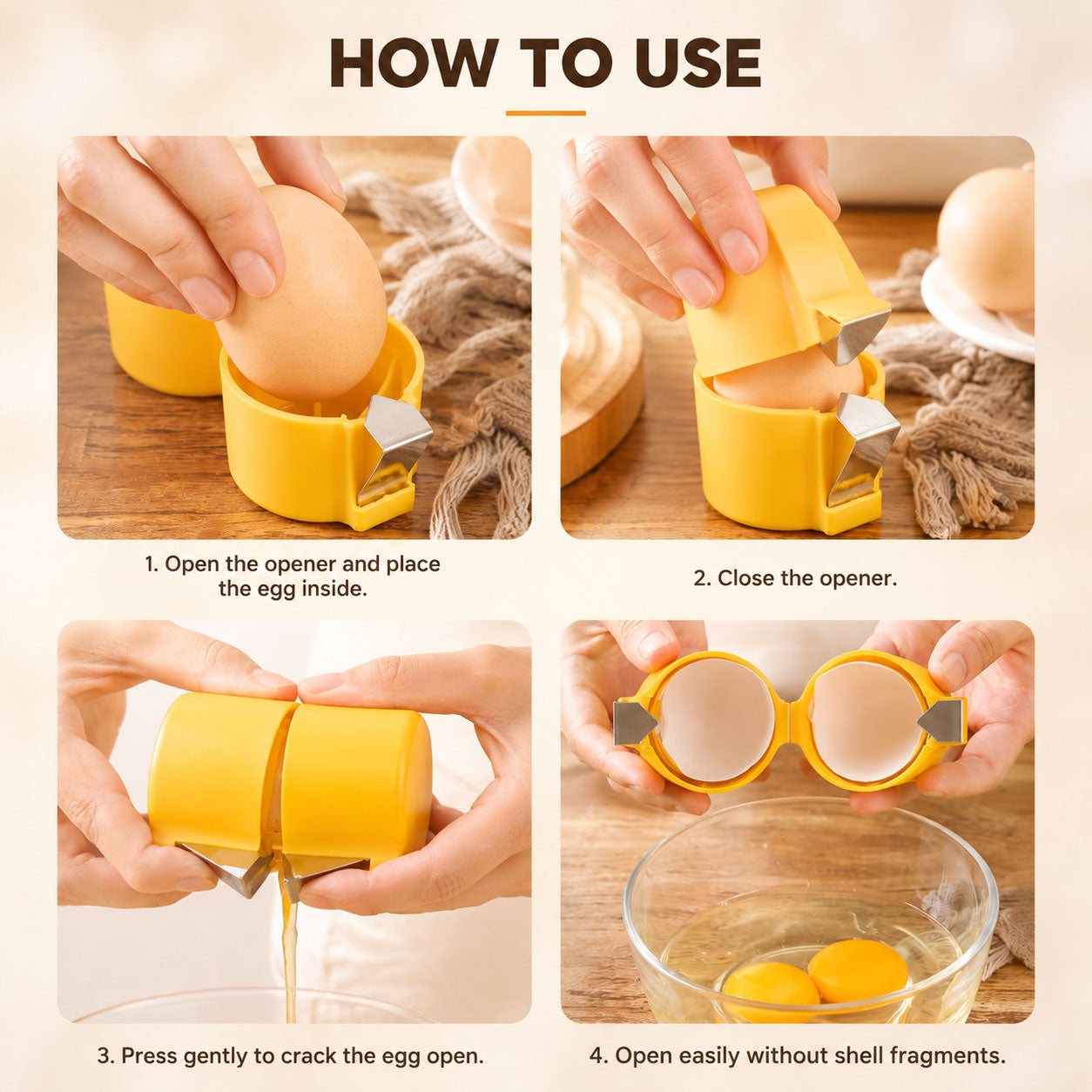 HOW TO USE

1. Open the opener and place the egg inside.

2. Close the opener.

3. Press gently to crack the egg open.

4. Open easily without shell fragments.